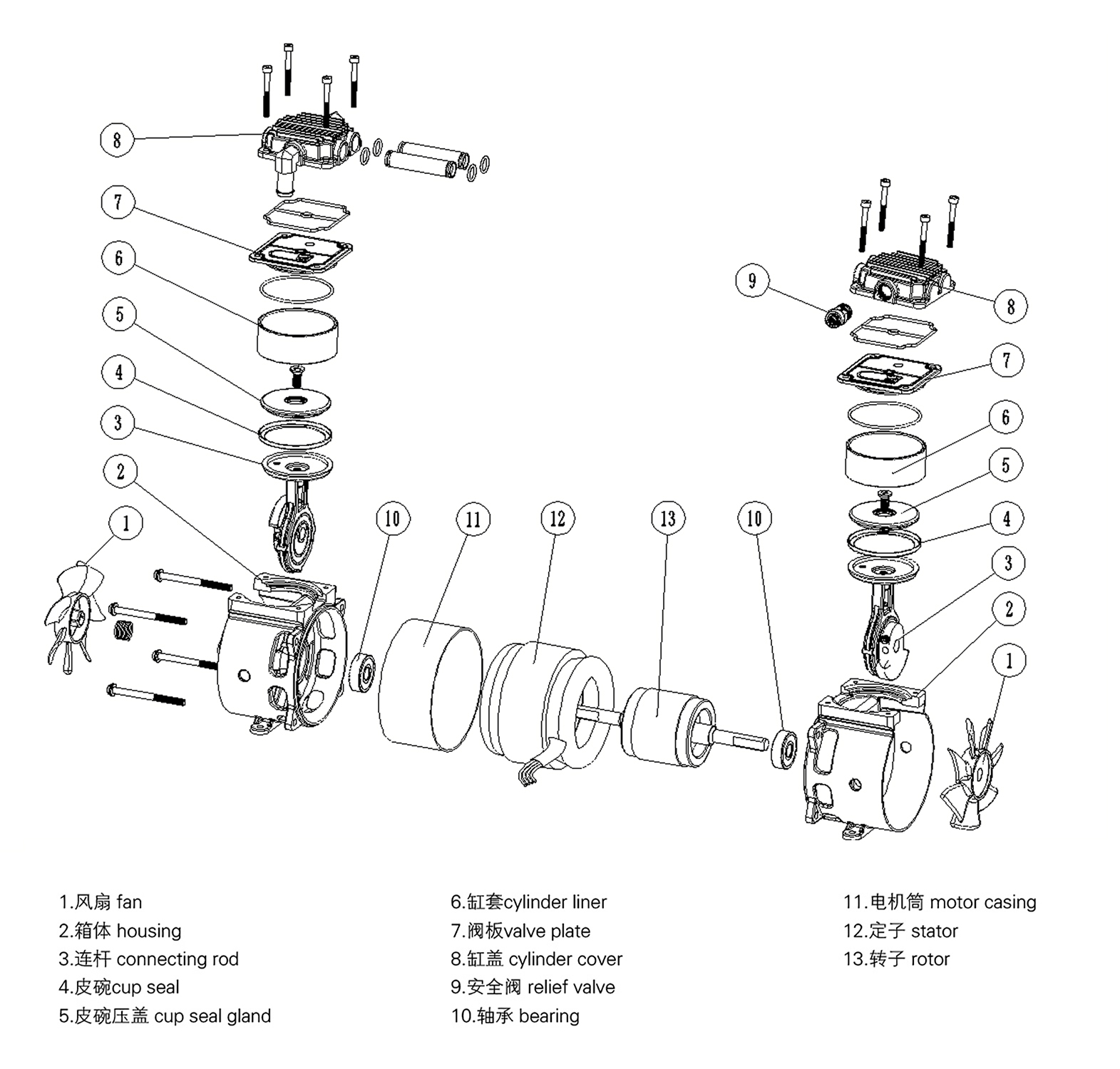 8
7
6
5
4
3
2
1
10
11
12
13
10
9
8
7
6
5
4
3
2
1

1.风扇 fan
2.箱体 housing
3.连杆 connecting rod
4.皮碗cup seal
5.皮碗压盖 cup seal gland

6.缸套cylinder liner
7.阀板valve plate
8.缸盖 cylinder cover
9.安全阀 relief valve
10.轴承 bearing

11.电机筒 motor casing
12.定子 stator
13.转子 rotor